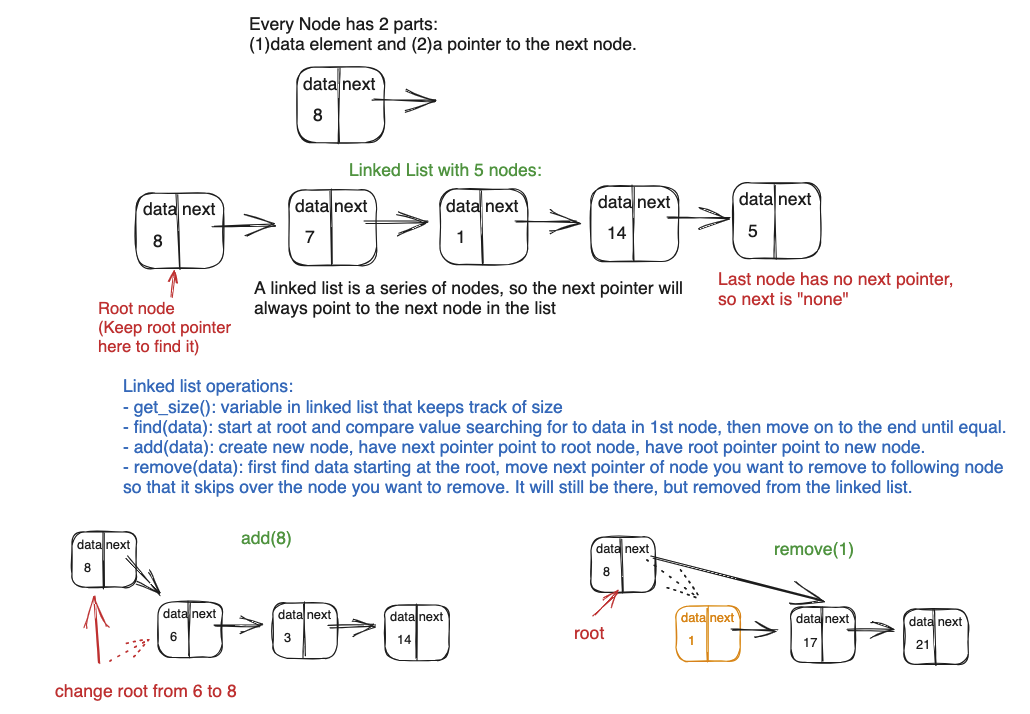 Every Node has 2 parts:
(1)data element and (2)a pointer to the next node.

data next
8

Linked List with 5 nodes:

data next
8

data next
7

data next
1

data next
14

data next
5

Root node
(Keep root pointer here to find it)

A linked list is a series of nodes, so the next pointer will always point to the next node in the list

Last node has no next pointer, so next is "none"

Linked list operations:
- get_size(): variable in linked list that keeps track of size
- find(data): start at root and compare value searching for to data in 1st node, then move on to the end until equal.
- add(data): create new node, have next pointer point to root node, have root pointer point to new node.
- remove(data): first find data starting at the root, move next pointer of node you want to remove to following node so that it skips over the node you want to remove. It will still be there, but removed from the linked list.

data next
8

add(8)

data next
6

data next
3

data next
14

change root from 6 to 8

data next
8

remove(1)

root

data next
1

data next
17

data next
21